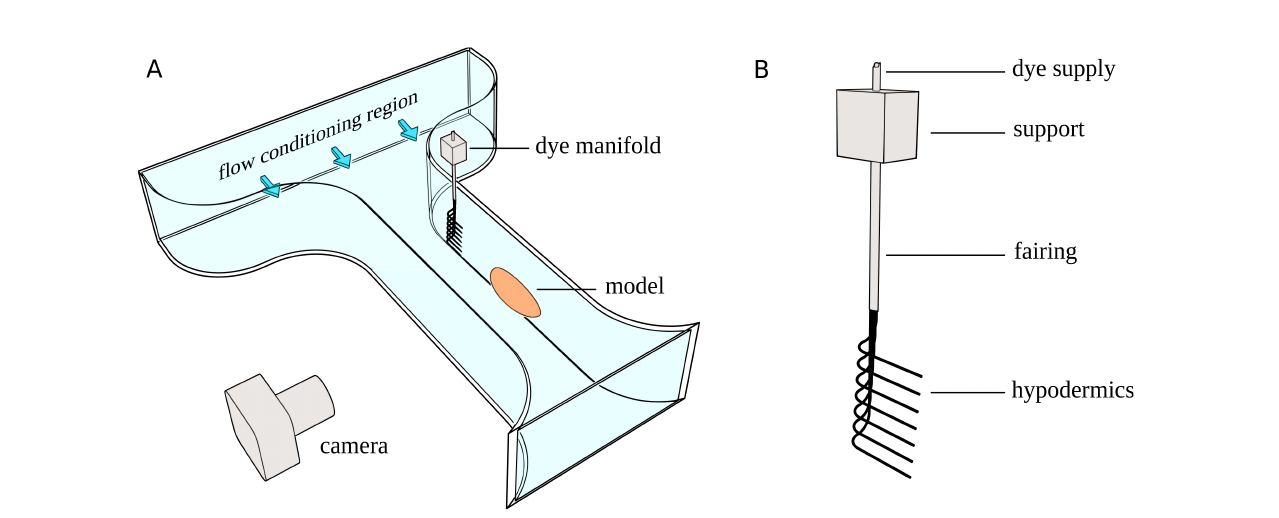 A

flow conditioning region

dye manifold

model

camera

B

dye supply

support

fairing

hypodermics